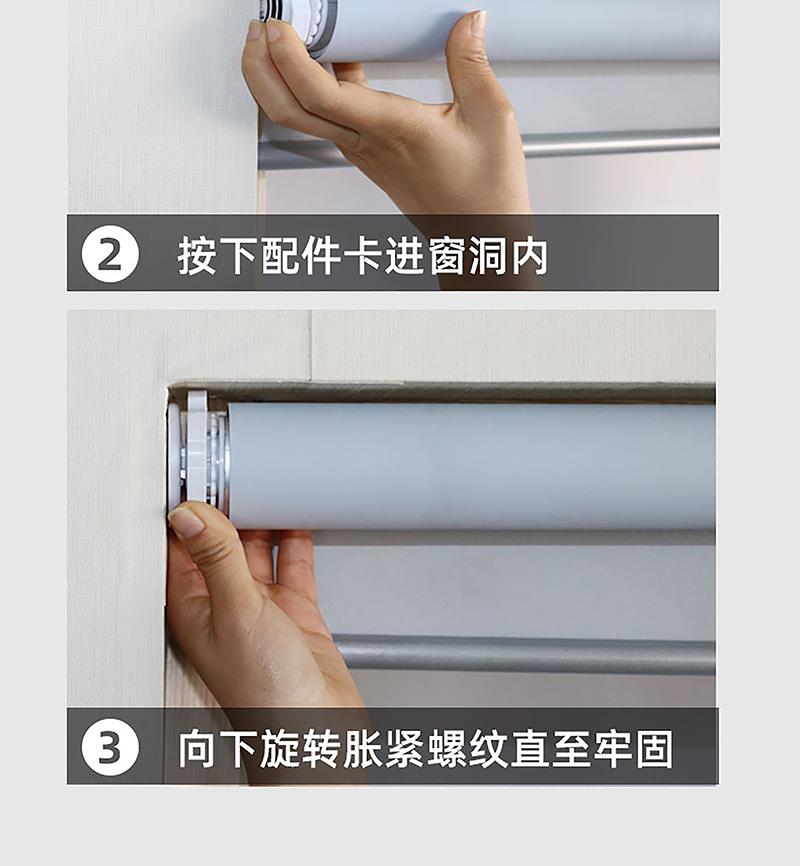 2 按下配件卡进窗洞内

3 向下旋转胀紧螺纹直至牢固